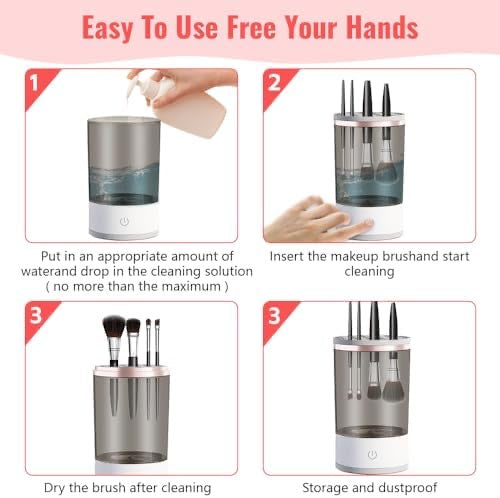 Easy To Use Free Your Hands

1

Put in an appropriate amount of waterand drop in the cleaning solution ( no more than the maximum )

2

Insert the makeup brushand start cleaning

3

Dry the brush after cleaning

3

Storage and dustproof